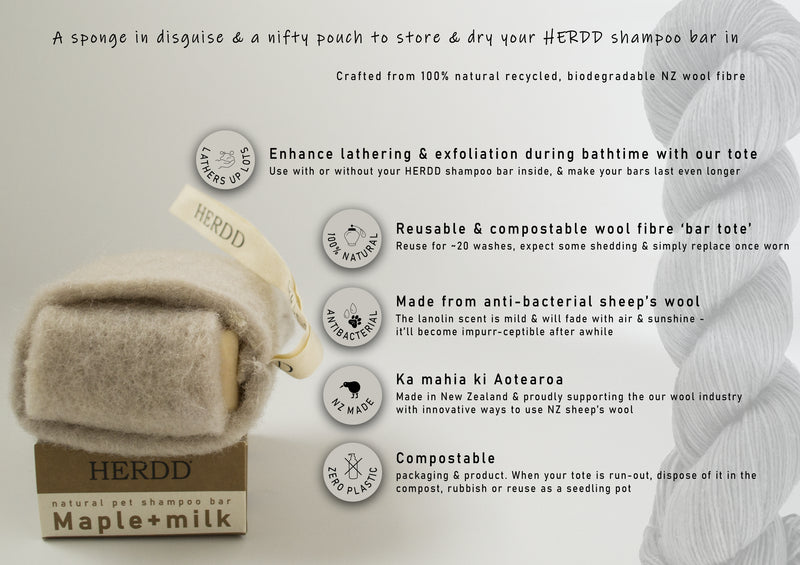 A sponge in disguise & a nifty pouch to store & dry your HERDD shampoo bar in

Crafted from 100% natural recycled, biodegradable NZ wool fibre

LATHERS UP LOTS

Enhance lathering & exfoliation during bathtime with our tote
Use with or without your HERDD shampoo bar inside, & make your bars last even longer

100% NATURAL

Reusable & compostable wool fibre 'bar tote'
Reuse for ~20 washes, expect some shedding & simply replace once worn

ANTIBACTERIAL

Made from anti-bacterial sheep's wool
The lanolin scent is mild & will fade with air & sunshine - it'll become impurr-ceptible after awhile

NZ MADE

Ka mahia ki Aotearoa
Made in New Zealand & proudly supporting the our wool industry with innovative ways to use NZ sheep's wool

ZERO PLASTIC

Compostable
packaging & product. When your tote is run-out, dispose of it in the compost, rubbish or reuse as a seedling pot

HERDD

HERDD
natural pet shampoo bar
Maple+milk